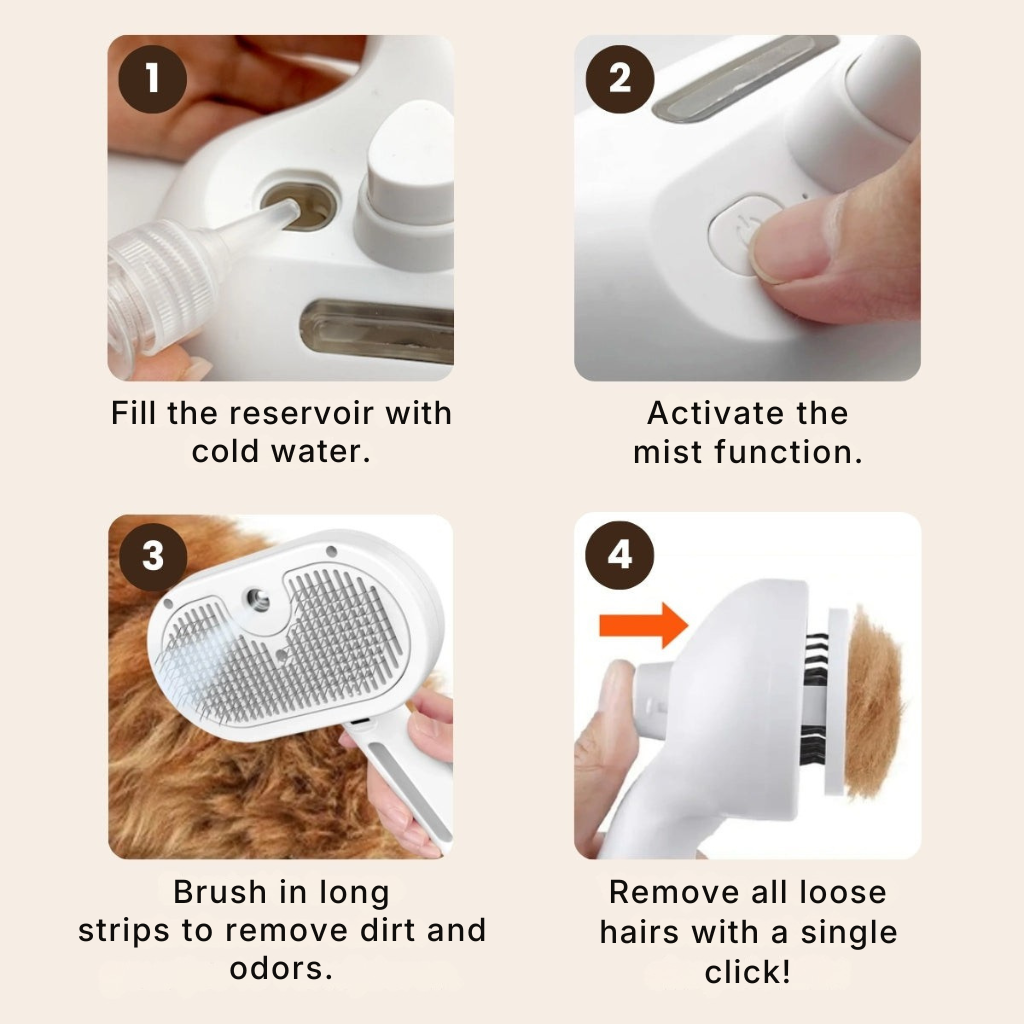 1

Fill the reservoir with cold water.

2

Activate the mist function.

3

Brush in long strips to remove dirt and odors.

4

Remove all loose hairs with a single click!