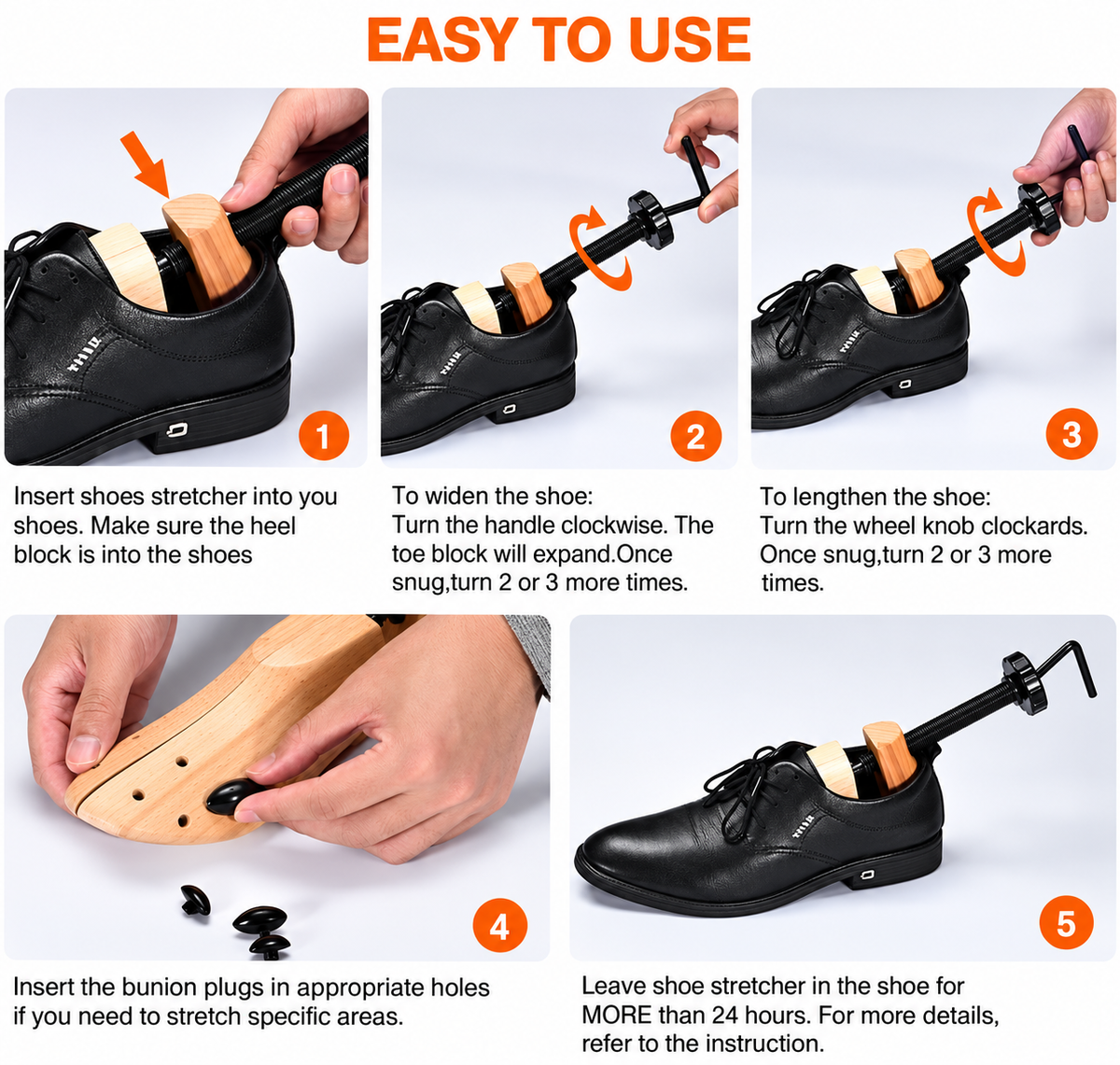 EASY TO USE

1

Insert shoes stretcher into you shoes. Make sure the heel block is into the shoes

2

To widen the shoe:
Turn the handle clockwise. The toe block will expand.Once snug,turn 2 or 3 more times.

3

To lengthen the shoe:
Turn the wheel knob clockards. Once snug,turn 2 or 3 more times.

4

Insert the bunion plugs in appropriate holes if you need to stretch specific areas.

5

Leave shoe stretcher in the shoe for MORE than 24 hours. For more details, refer to the instruction.